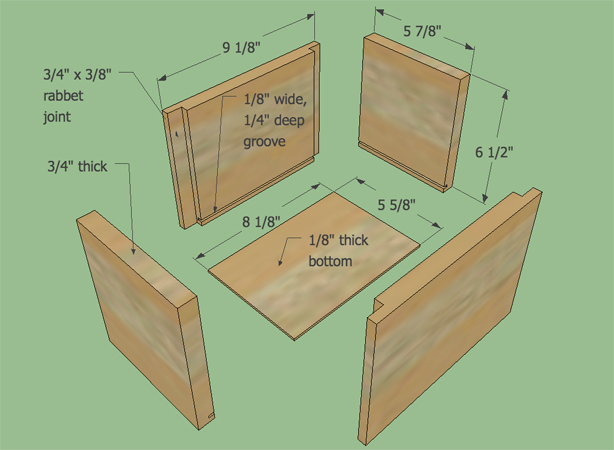 9 1/8"

5 7/8"

3/4" x 3/8" rabbet joint

1/8" wide, 1/4" deep groove

6 1/2"

3/4" thick

8 1/8"

5 5/8"

1/8" thick bottom